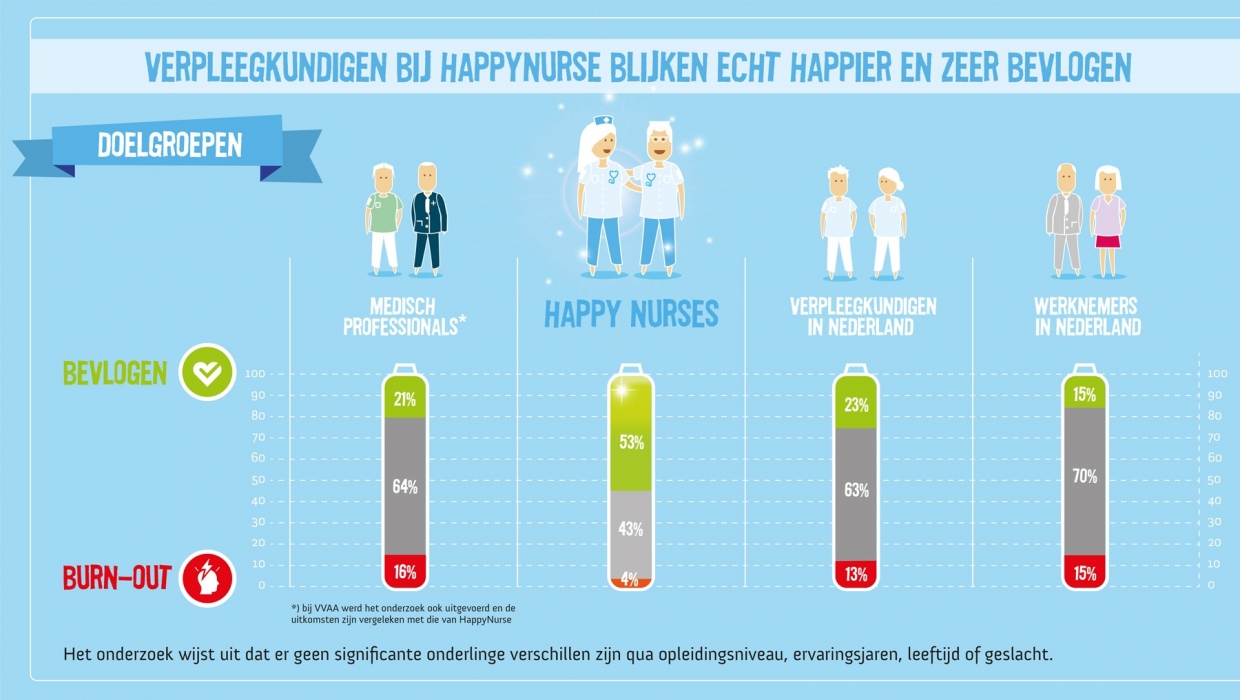 VERPLEEGKUNDIGEN BIJ HAPPYNURSE BLIJKEN ECHT HAPPIER EN ZEER BEVLOGEN

DOELGROEPEN

MEDISCH PROFESSIONALS*

HAPPY NURSES

VERPLEEGKUNDIGEN IN NEDERLAND

WERKNEMERS IN NEDERLAND

BEVLOGEN

BURN-OUT

100
90
80
70
60
50
40
30
20
10
0

21%
64%
16%

53%
43%
4%

23%
63%
13%

15%
70%
15%

100
90
80
70
60
50
40
30
20
10
0

*) bij VVAA werd het onderzoek ook uitgevoerd en de uitkomsten zijn vergeleken met die van HappyNurse

Het onderzoek wijst uit dat er geen significante onderlinge verschillen zijn qua opleidingsniveau, ervaringsjaren, leeftijd of geslacht.