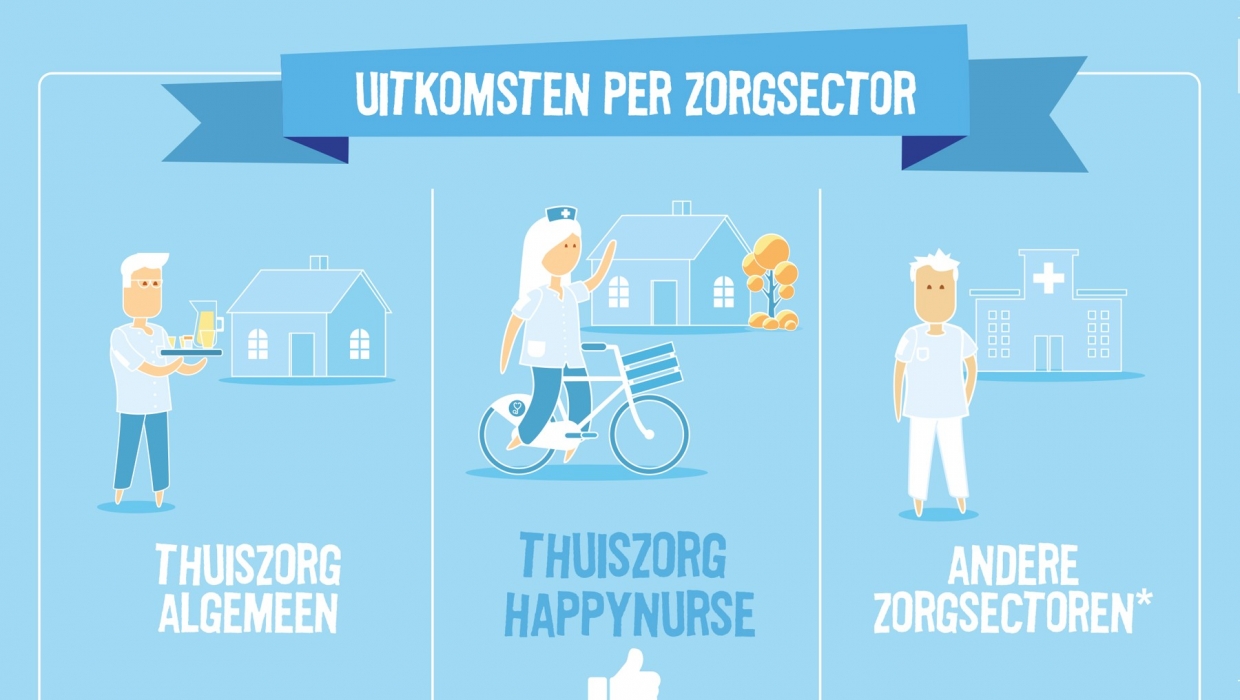 UITKOMSTEN PER ZORGSECTOR

THUISZORG ALGEMEEN

THUISZORG HAPPYNURSE

ANDERE ZORGSECTOREN*