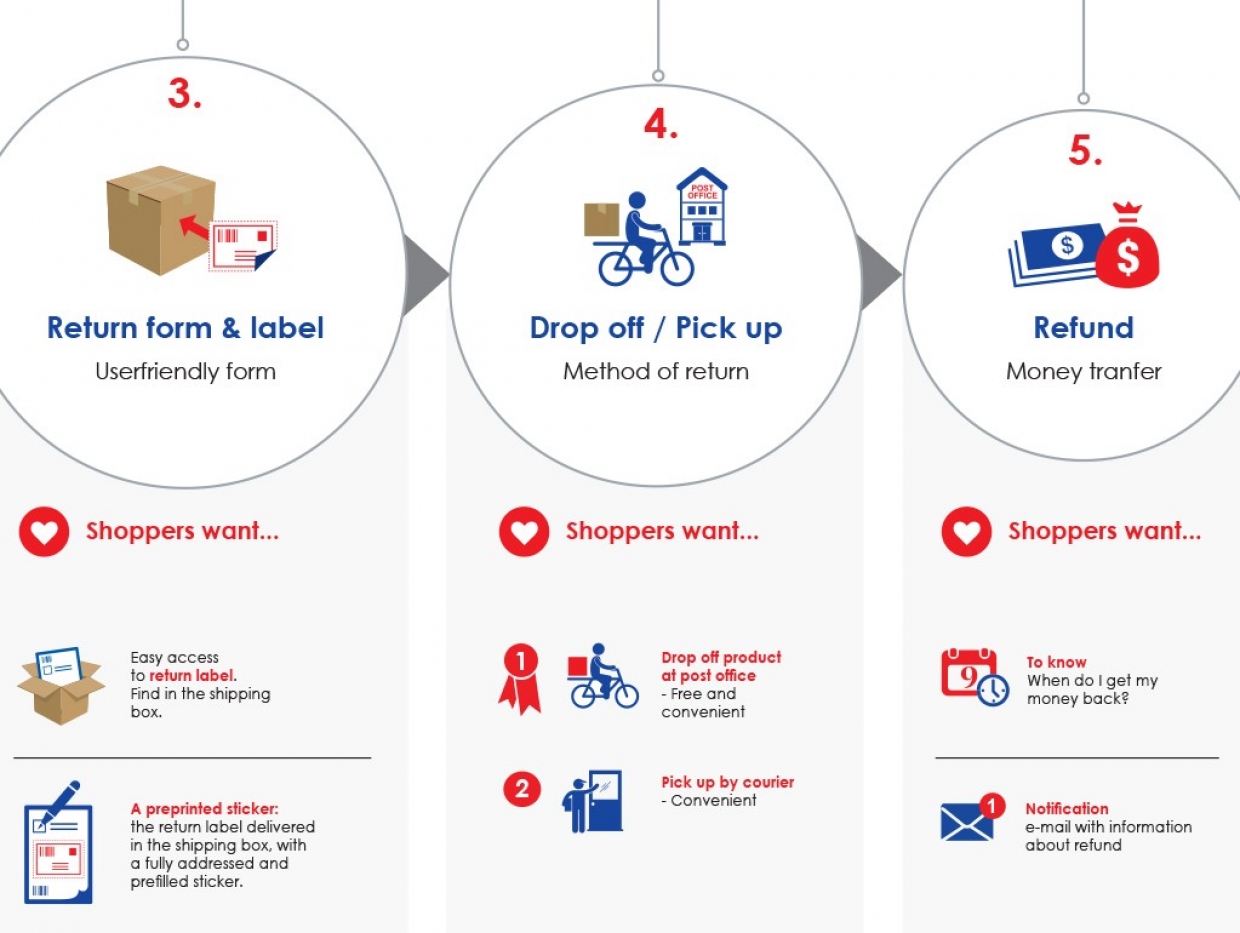 3.

Return form & label

Userfriendly form

Shoppers want...

Easy access to return label. Find in the shipping box.

A preprinted sticker: the return label delivered in the shipping box, with a fully addressed and prefilled sticker.

4.

POST OFFICE

Drop off / Pick up

Method of return

Shoppers want...

1

Drop off product at post office
- Free and convenient

2

Pick up by courier
- Convenient

5.

Refund

Money tranfer

Shoppers want...

9

To know
When do I get my money back?

1

Notification
e-mail with information about refund